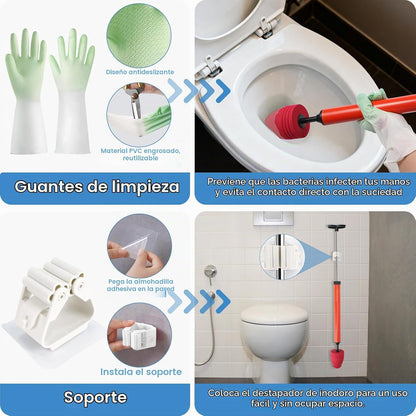 Diseño antideslizante

Material PVC engrosado, reutilizable

Guantes de limpieza

Previene que las bacterias infecten tus manos y evita el contacto directo con la suciedad

Pega la almohadilla adhesiva en la pared

Instala el soporte

Soporte

Coloca el destapador de inodoro para un uso fácil y sin ocupar espacio.