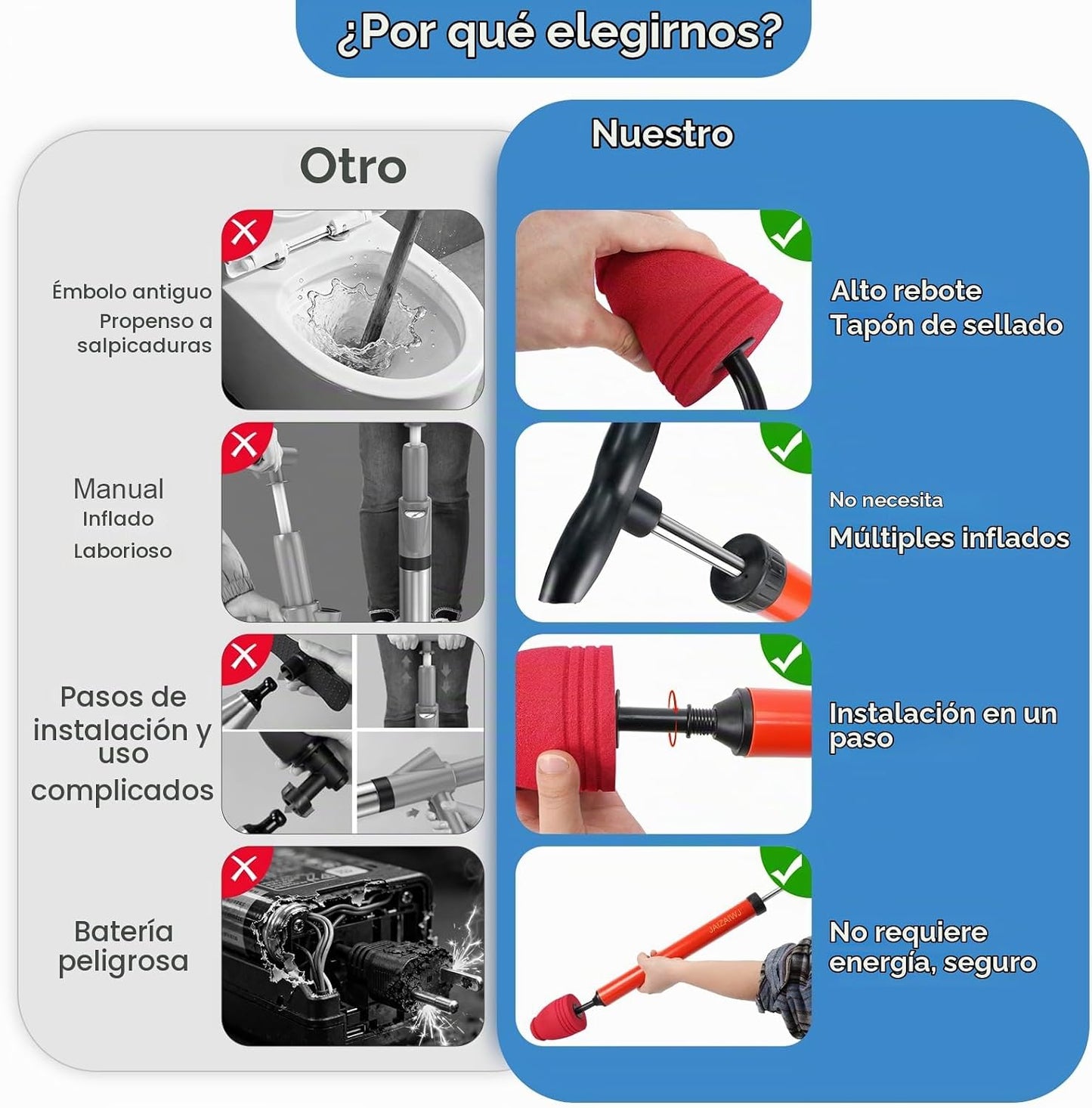 ¿Por qué elegirnos?

Otro

Émbolo antiguo
Propenso a salpicaduras

Manual
Inflado
Laborioso

Pasos de instalación y uso complicados

Batería peligrosa

Nuestro

Alto rebote
Tapón de sellado

No necesita
Múltiples inflados

Instalación en un paso

No requiere energía, seguro

JAIZAIWJ